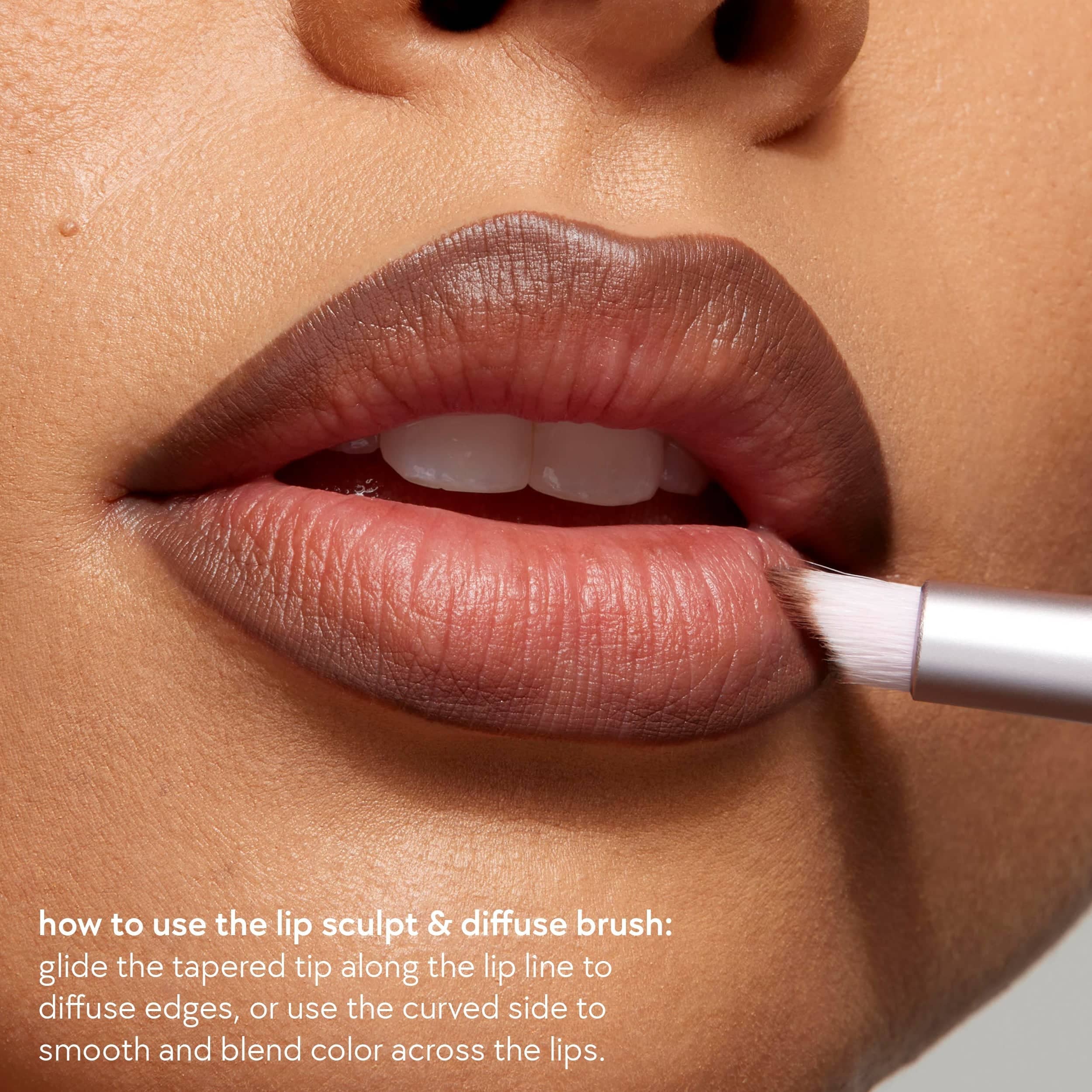 how to use the lip sculpt & diffuse brush:
glide the tapered tip along the lip line to diffuse edges, or use the curved side to smooth and blend color across the lips.