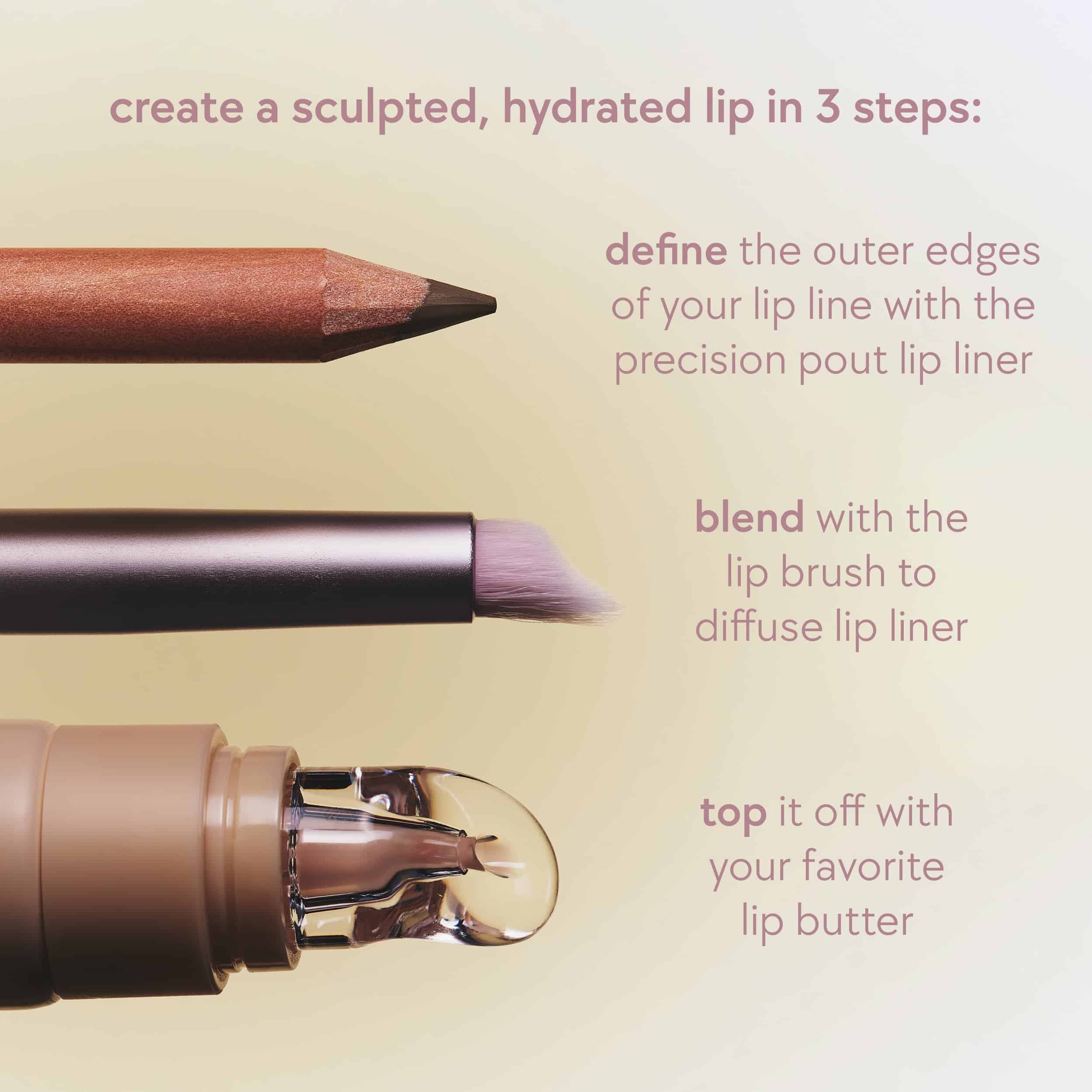 create a sculpted, hydrated lip in 3 steps:

define the outer edges of your lip line with the precision pout lip liner

blend with the lip brush to diffuse lip liner

top it off with your favorite lip butter